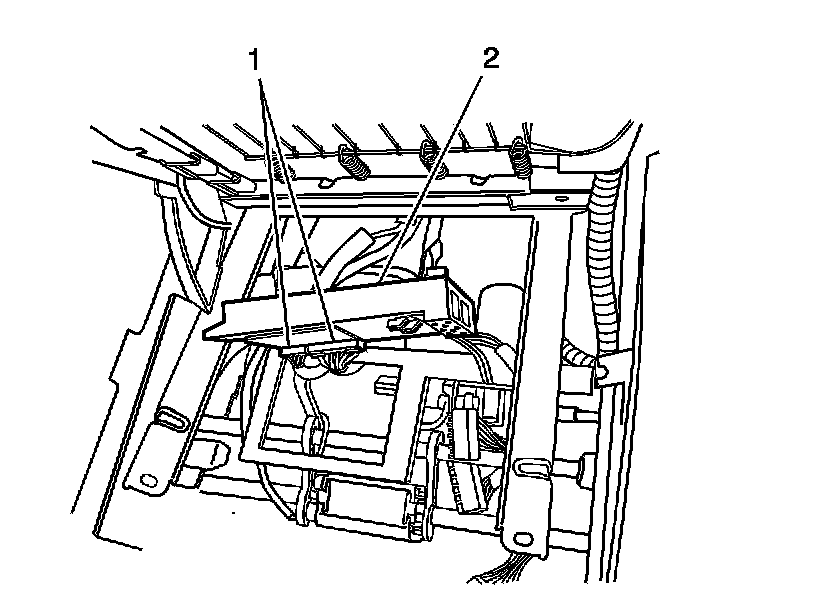 1
2