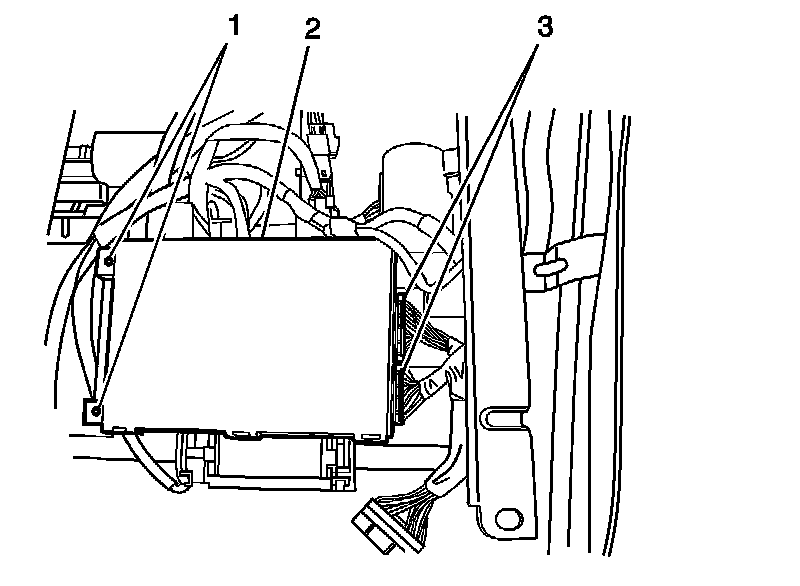 1
2
3