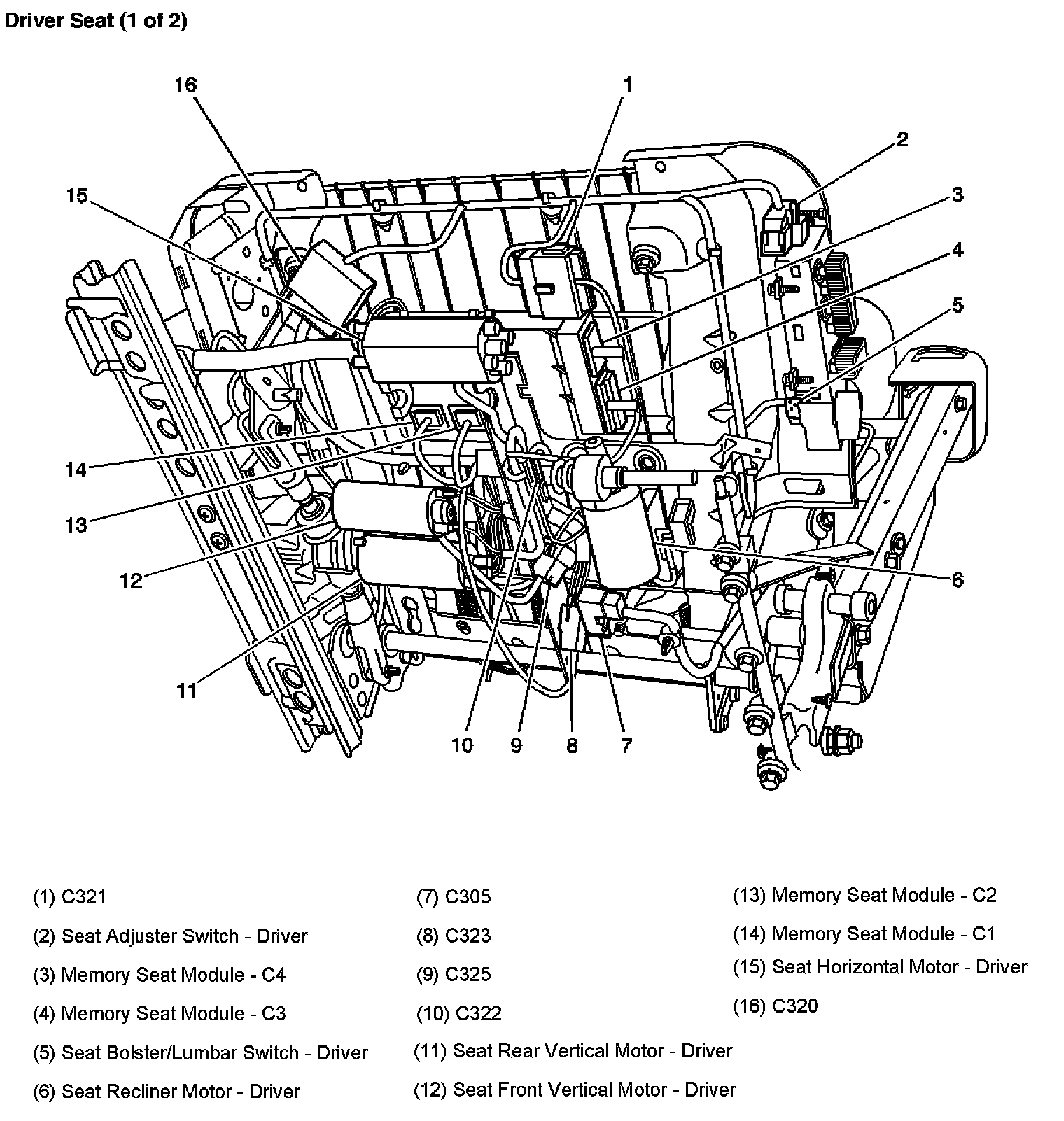 Driver Seat (1 of 2)

16
1
2
15
3
4
5
14
13
12
6
11
10
9
8
7

(1) C321
(2) Seat Adjuster Switch - Driver
(3) Memory Seat Module - C4
(4) Memory Seat Module - C3
(5) Seat Bolster/Lumbar Switch - Driver
(6) Seat Recliner Motor - Driver

(7) C305
(8) C323
(9) C325
(10) C322
(11) Seat Rear Vertical Motor - Driver
(12) Seat Front Vertical Motor - Driver

(13) Memory Seat Module - C2
(14) Memory Seat Module - C1
(15) Seat Horizontal Motor - Driver
(16) C320