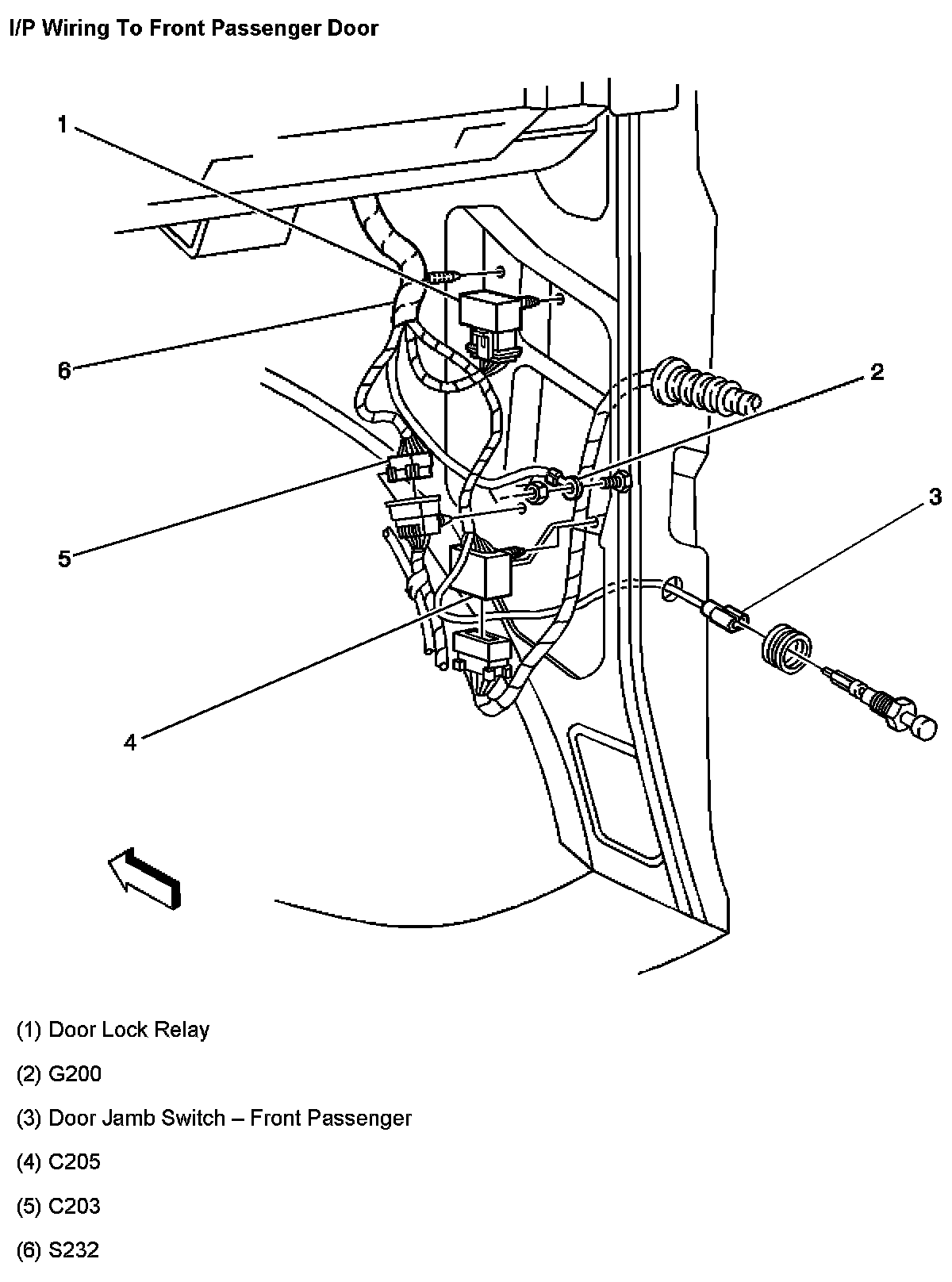 I/P Wiring To Front Passenger Door

1

6

2

3

5

4

(1) Door Lock Relay

(2) G200

(3) Door Jamb Switch – Front Passenger

(4) C205

(5) C203

(6) S232