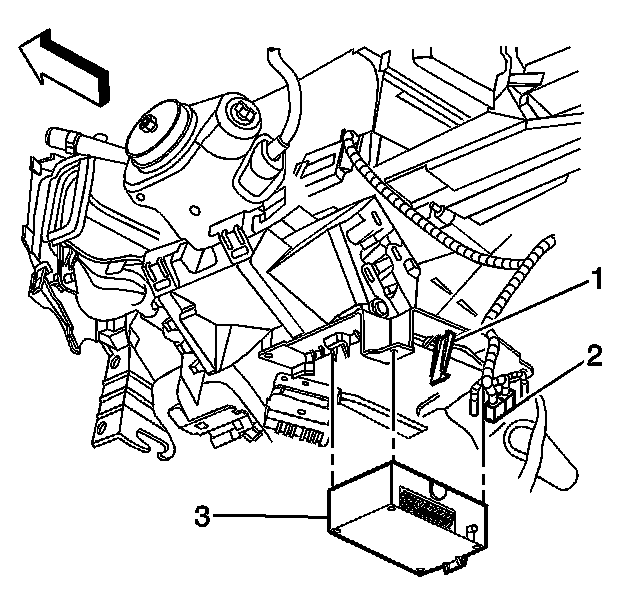 1
2
3