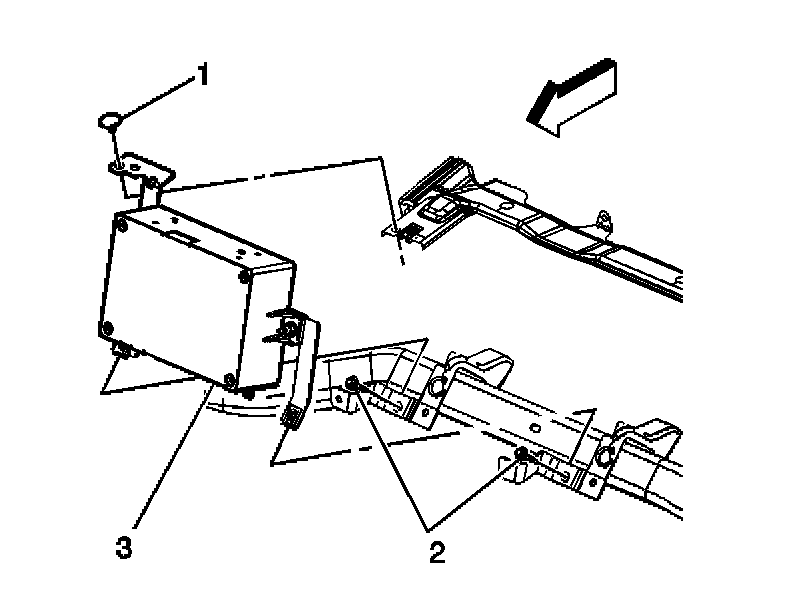 1
3
2