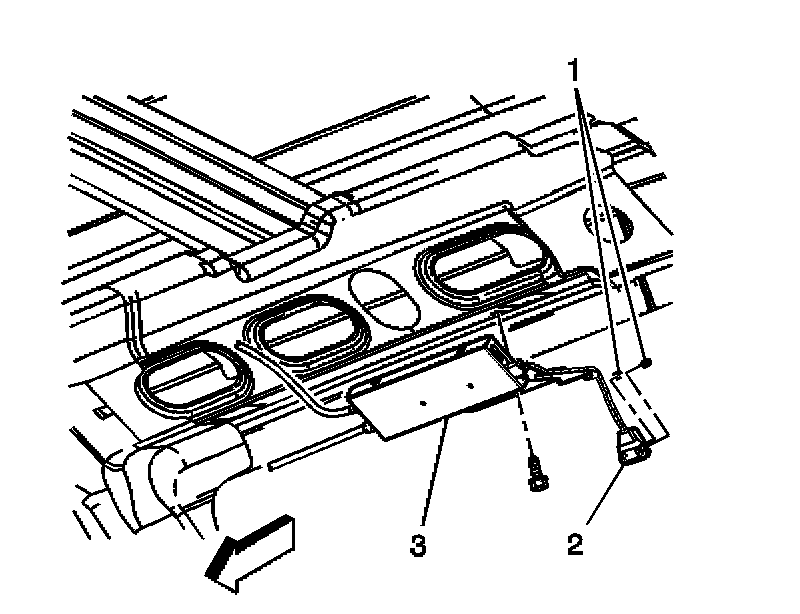 1
3
2