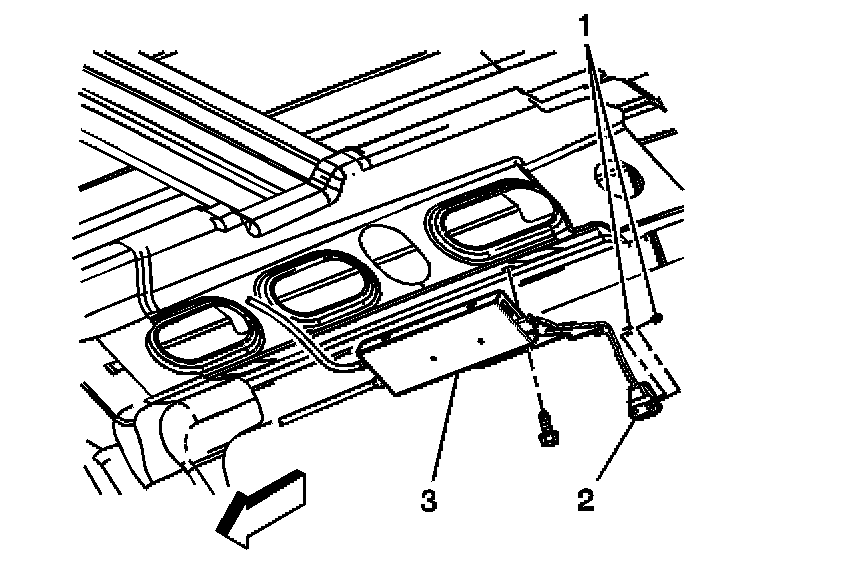 1

3

2