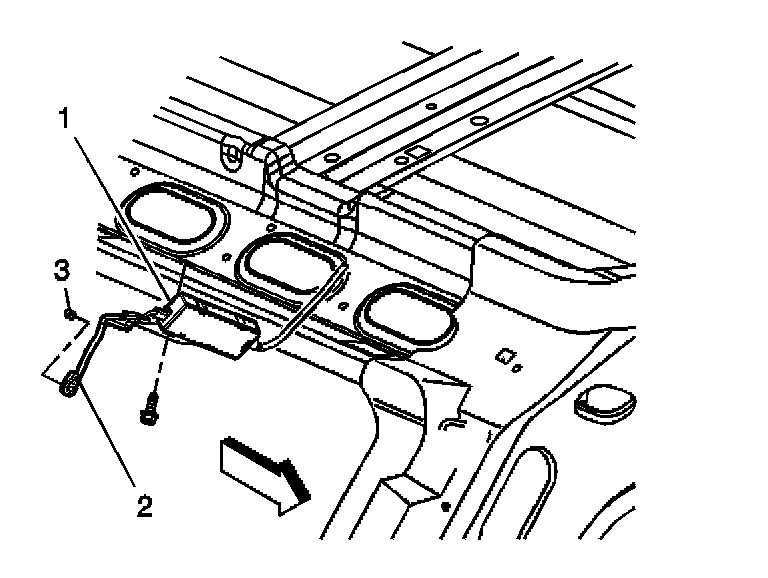 1
3
2