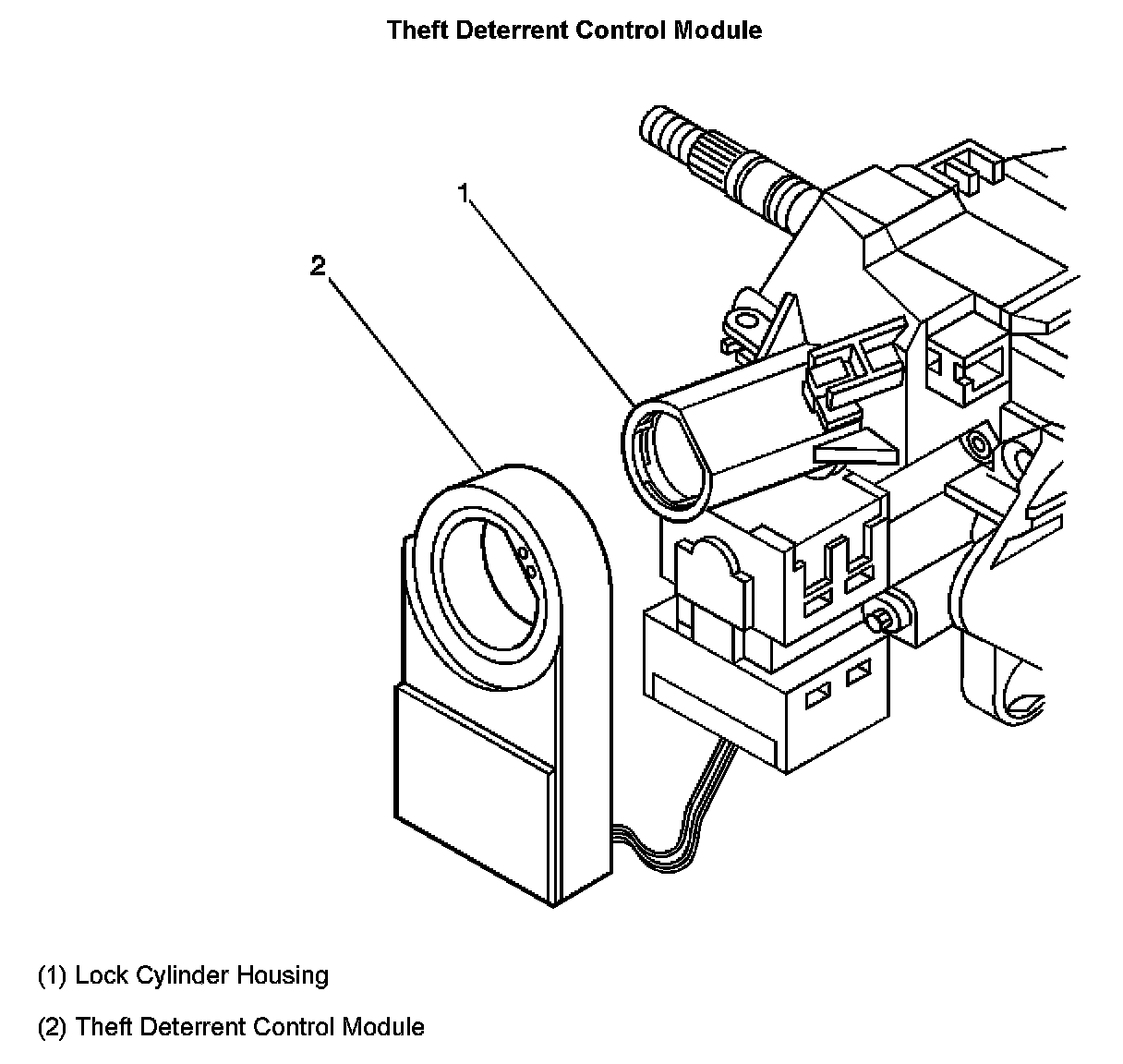 Theft Deterrent Control Module

1

2

(1) Lock Cylinder Housing

(2) Theft Deterrent Control Module