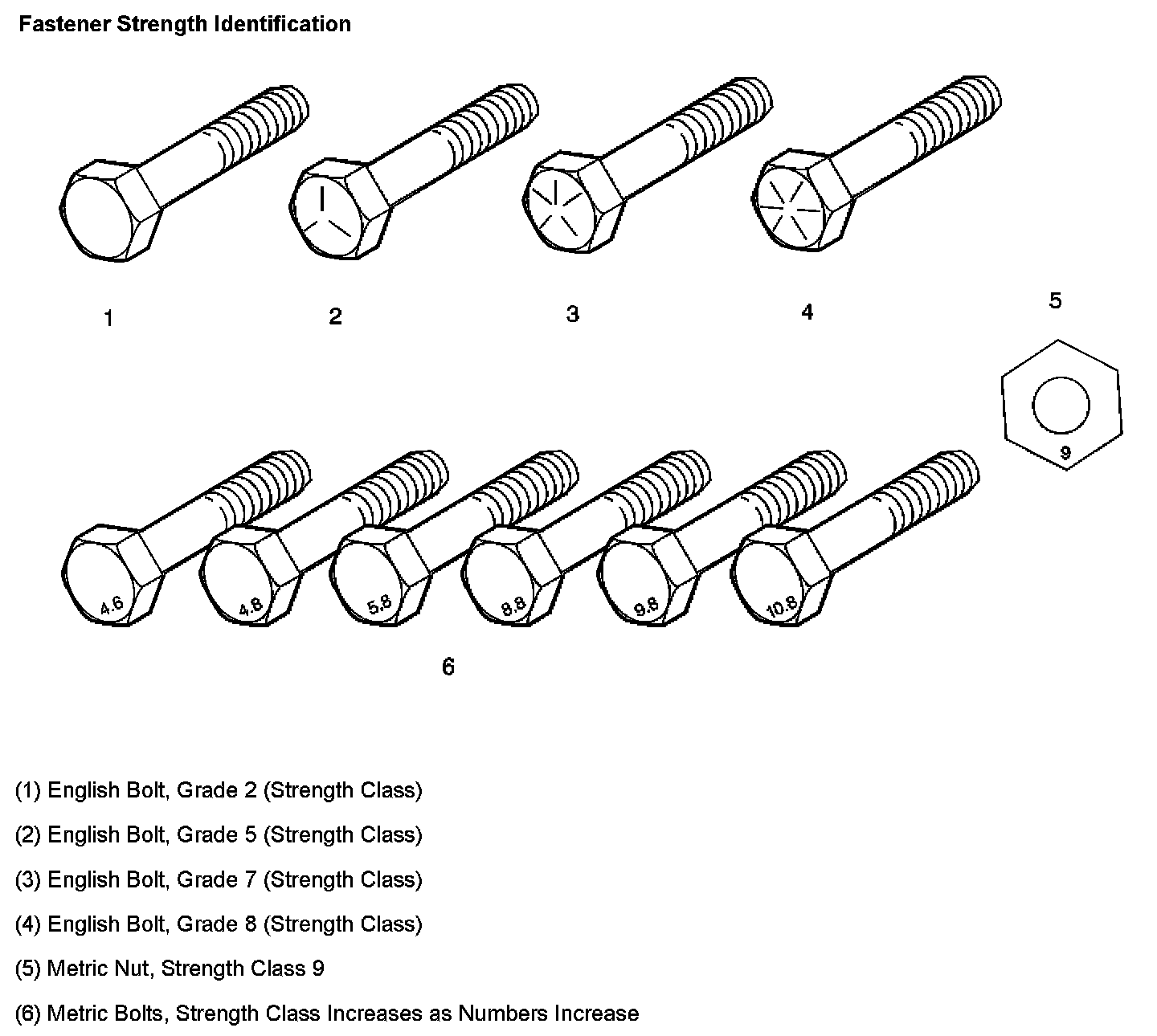 Fastener Strength Identification

1

2

3

4

5

9

4.6

4.8

5.8

8.8

9.8

10.8

6

(1) English Bolt, Grade 2 (Strength Class)

(2) English Bolt, Grade 5 (Strength Class)

(3) English Bolt, Grade 7 (Strength Class)

(4) English Bolt, Grade 8 (Strength Class)

(5) Metric Nut, Strength Class 9

(6) Metric Bolts, Strength Class Increases as Numbers Increase