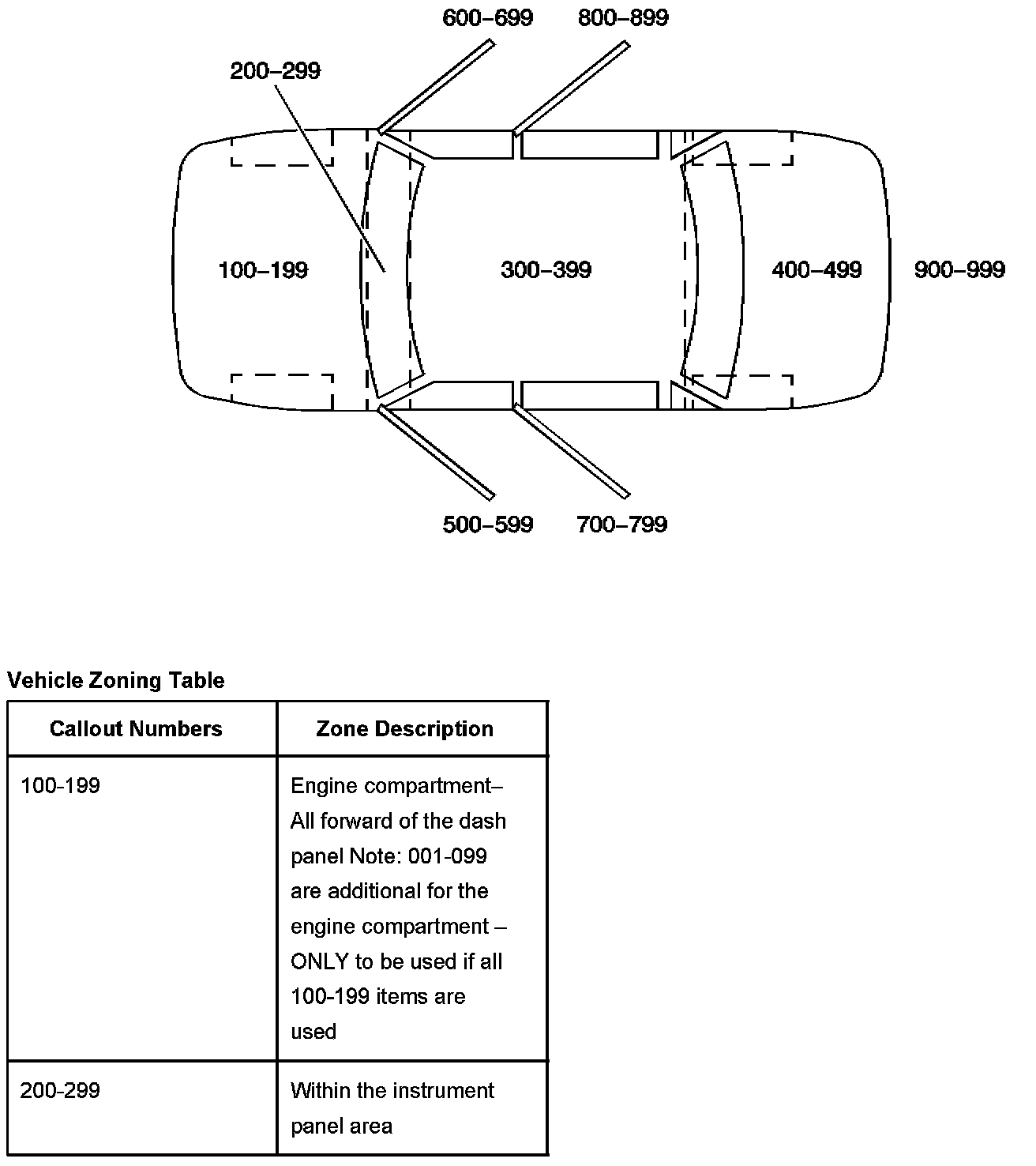 600–699
800–899
200–299
100–199
300–399
400–499
900–999
500–599
700–799

Vehicle Zoning Table

| Callout Numbers | Zone Description |
|---|---|
| 100-199 | Engine compartment– All forward of the dash panel Note: 001-099 are additional for the engine compartment – ONLY to be used if all 100-199 items are used |
| 200-299 | Within the instrument panel area |