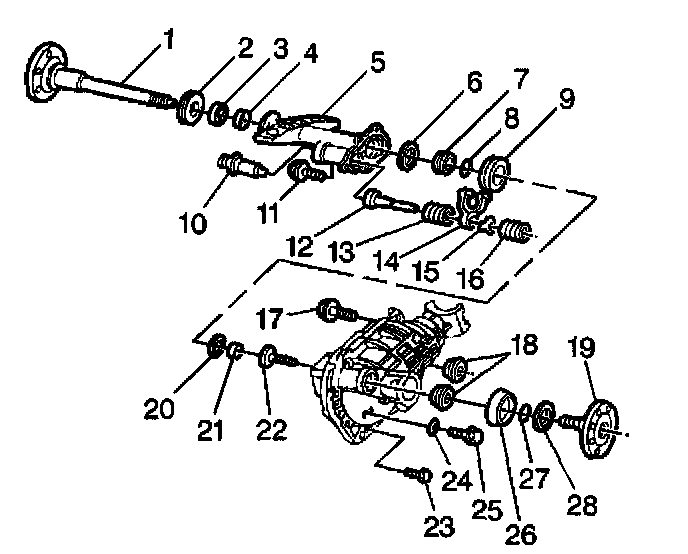 1
2
3
4
5
6
7
8
9
10
11
12
13
14
15
16
17
18
19
20
21
22
24
25
27
28
23
26