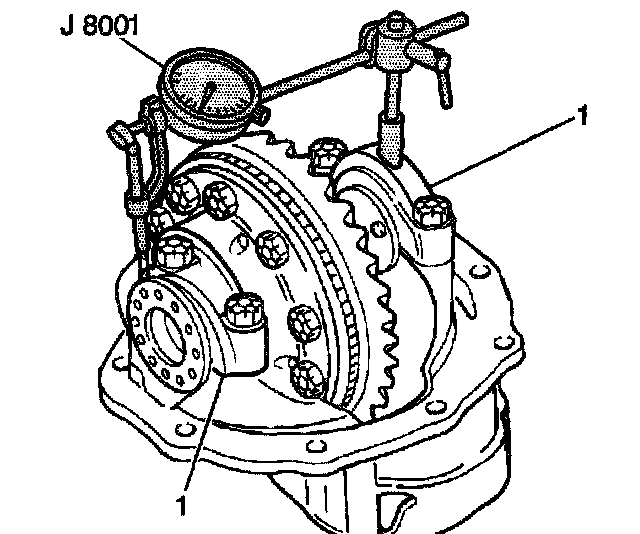 J 8001

1

1