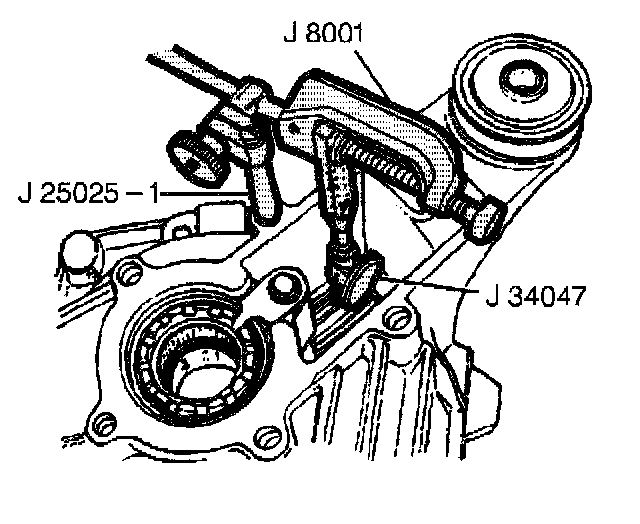 J 8001

J 25025 – 1

J 34047