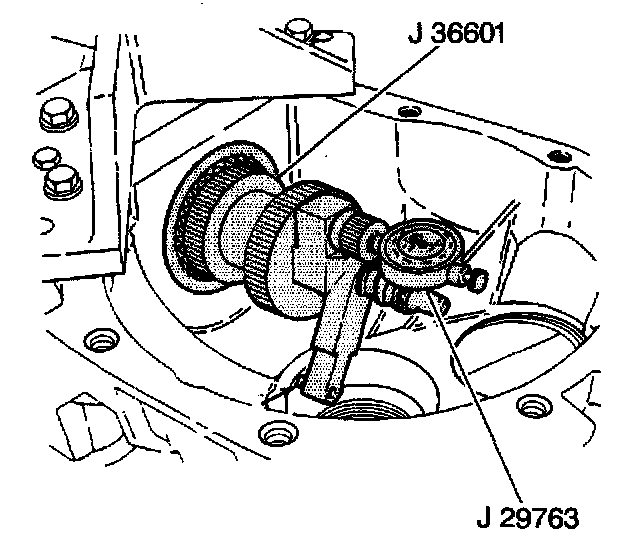 J 36601

J 29763