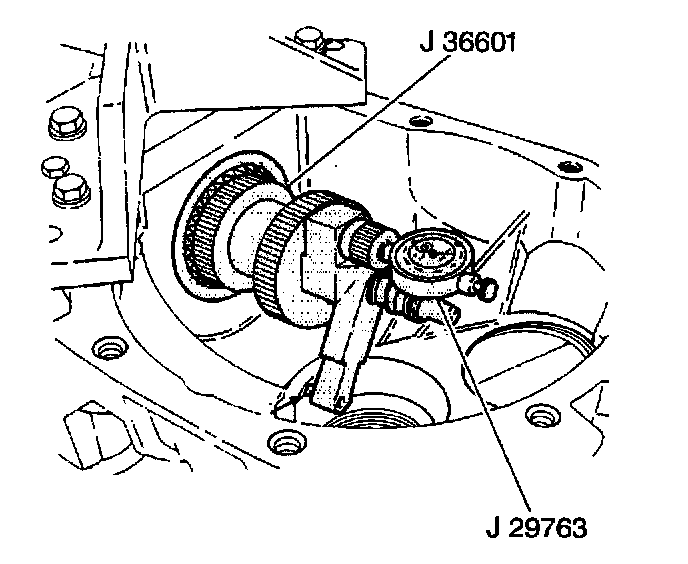 J 36601

J 29763