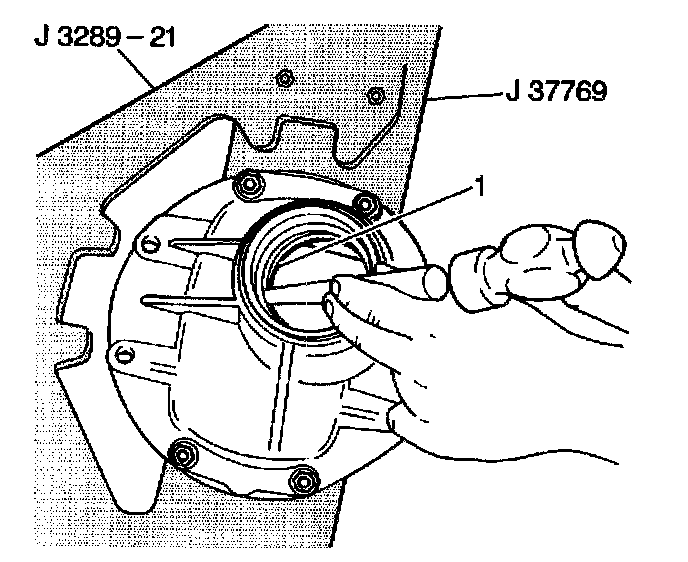 J 3289 – 21
J 37769
1