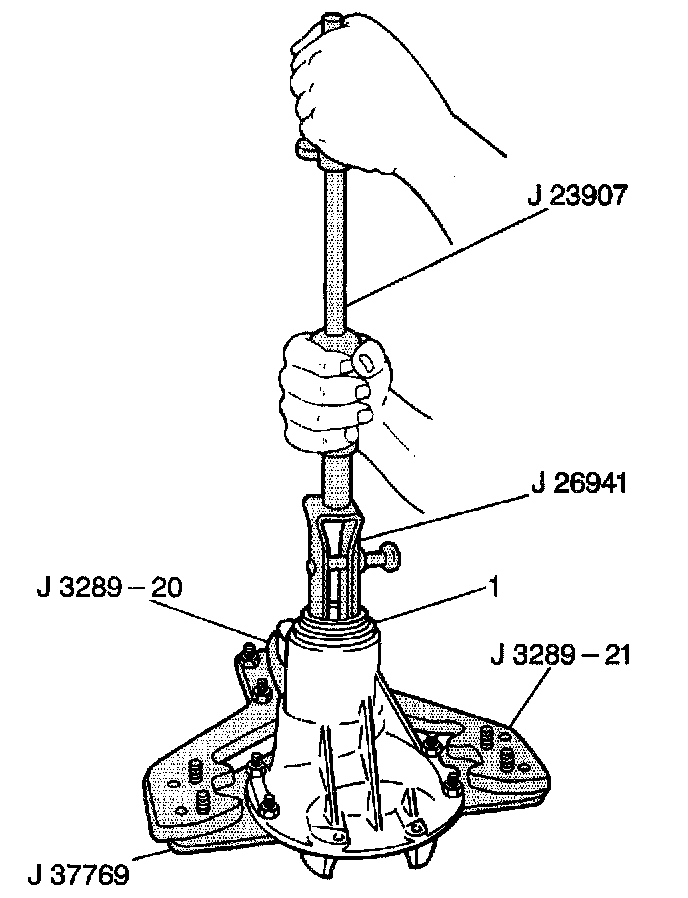 J 23907

J 26941

J 3289 – 20

1

J 3289 – 21

J 37769