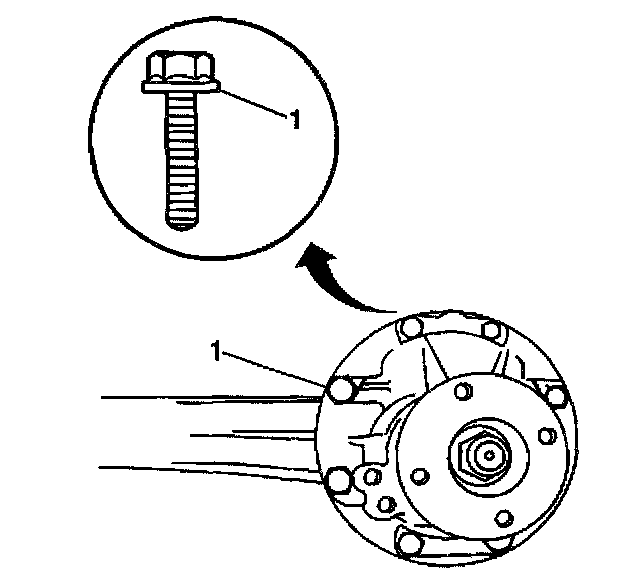 1

1