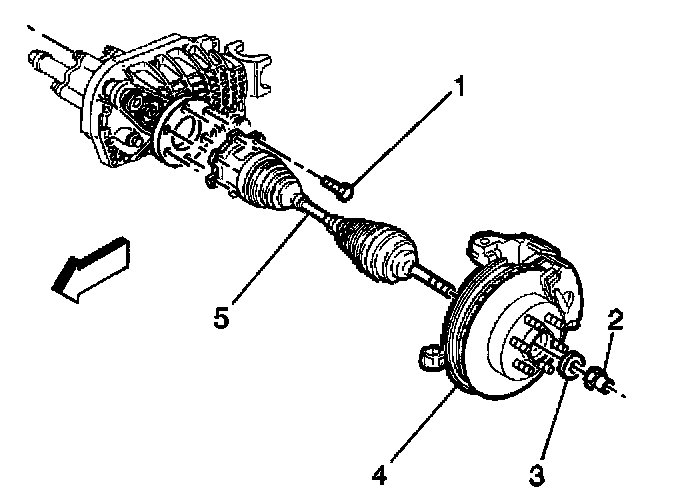 1
5
2
4
3