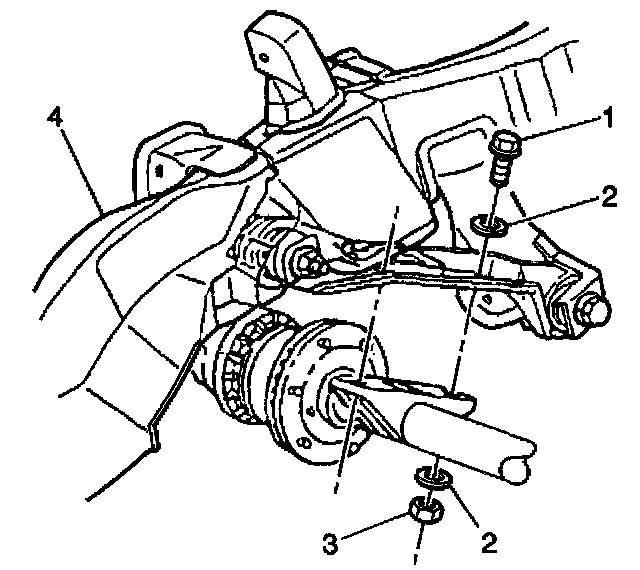 4
1
2
3
2