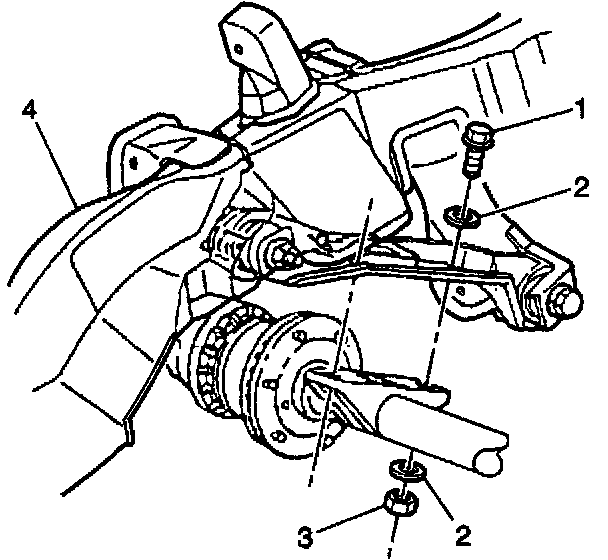 4
1
2
3
2