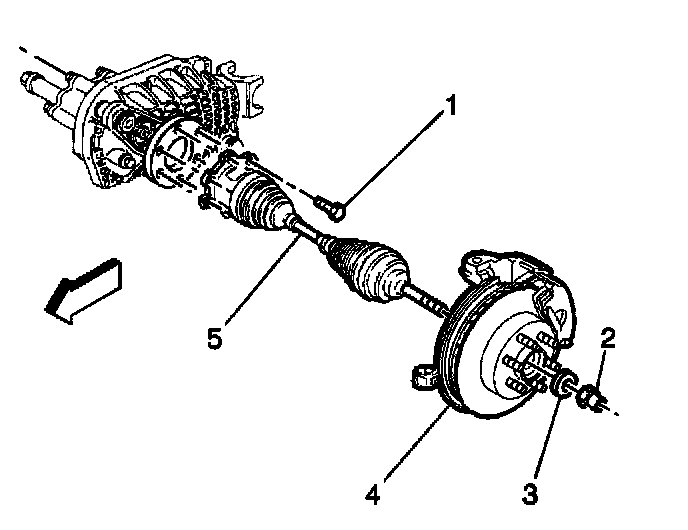 1

5

2

4

3