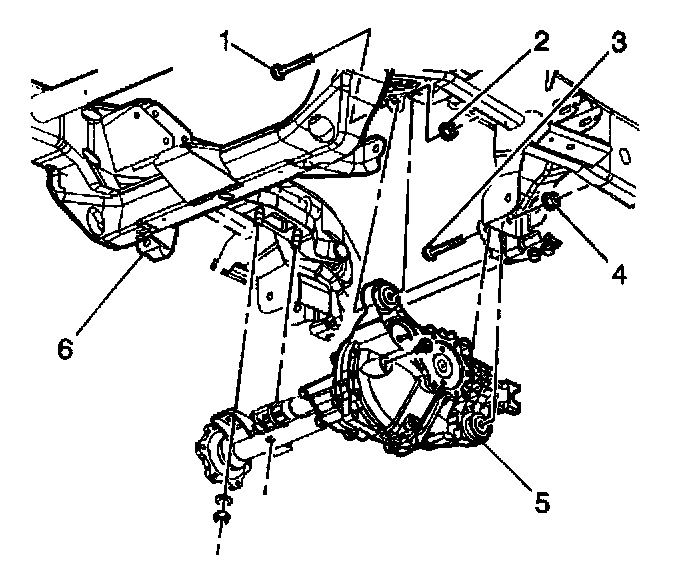 1
2
3
4
6
5