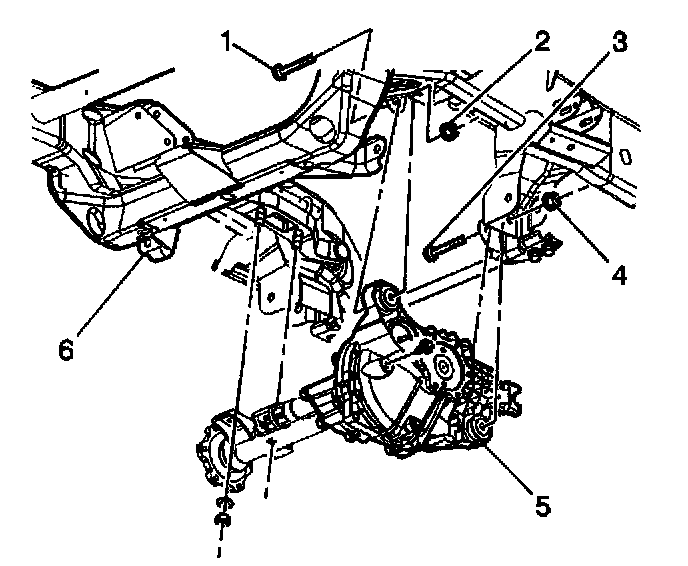 1
2
3
4
6
5