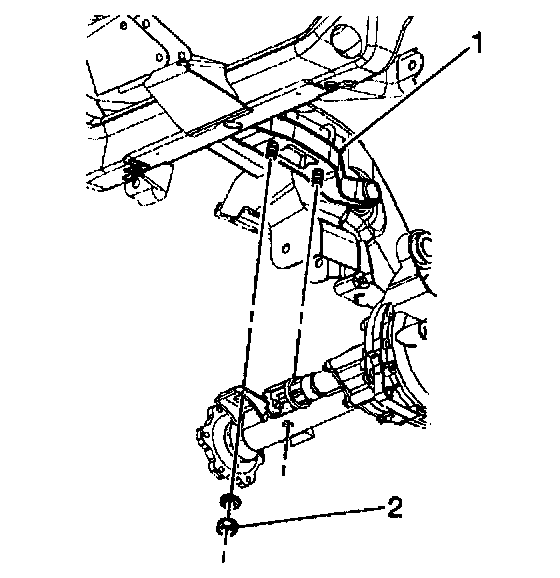 1
2