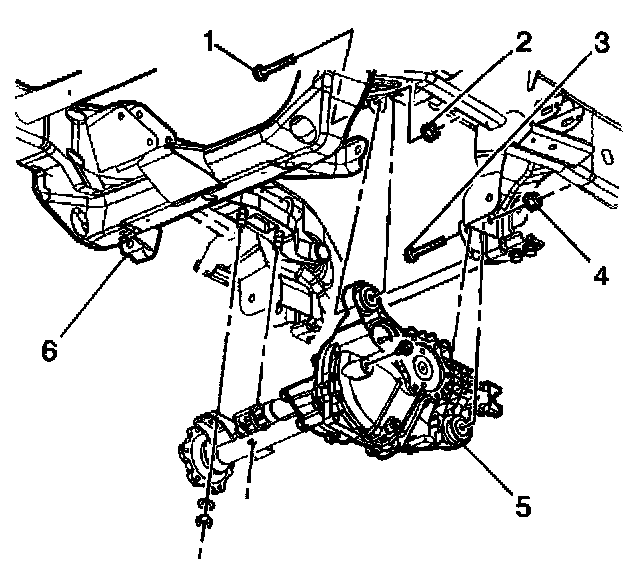 1
2
3
4
6
5