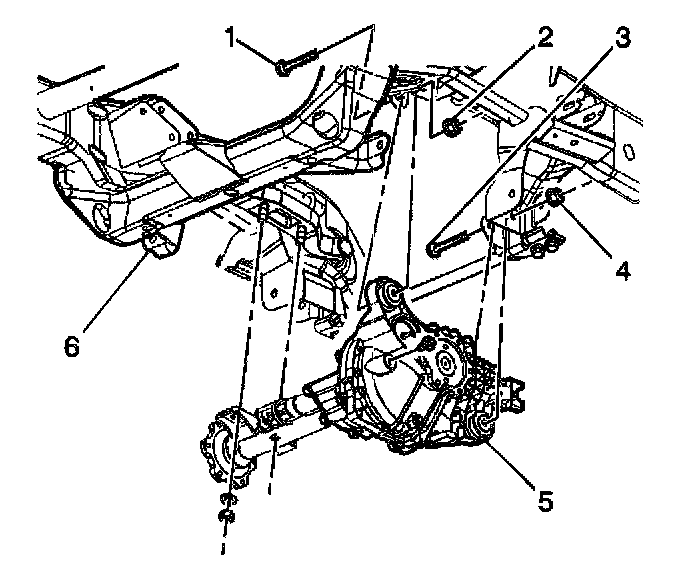 1
2
3
4
6
5