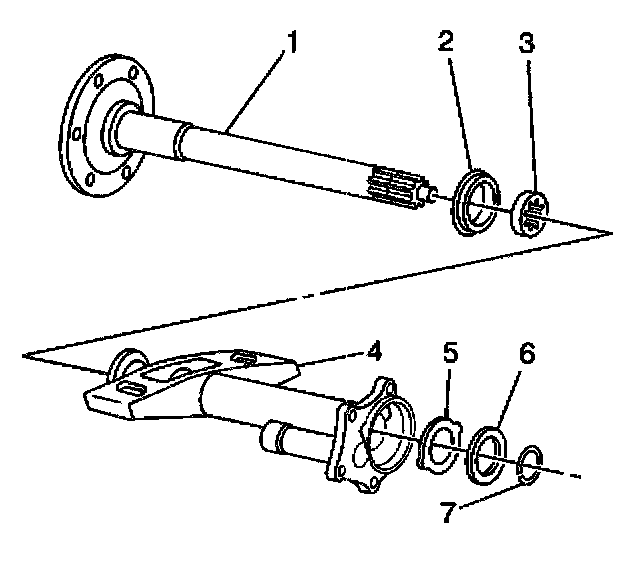 1
2
3
4
5
6
7