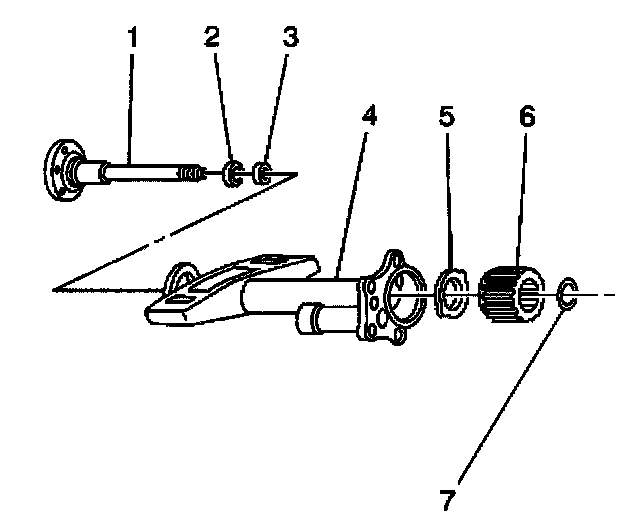 1
2
3
4
5
6
7