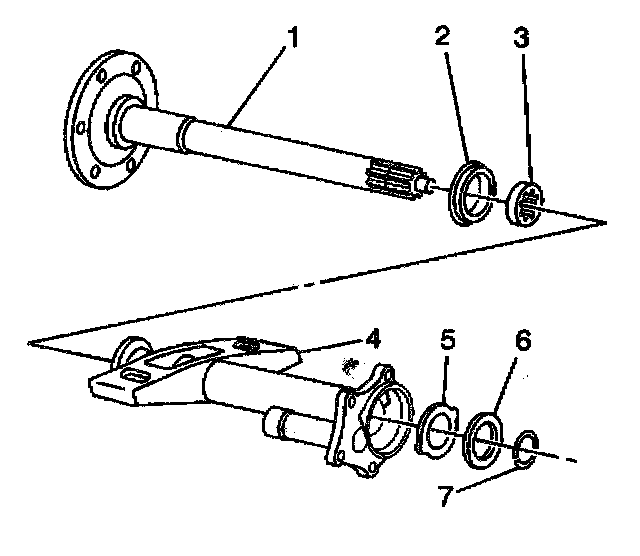 1
2
3
4
5
6
7