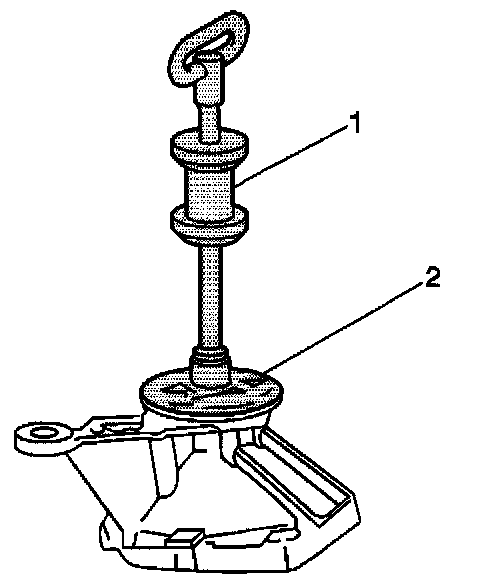 1

2