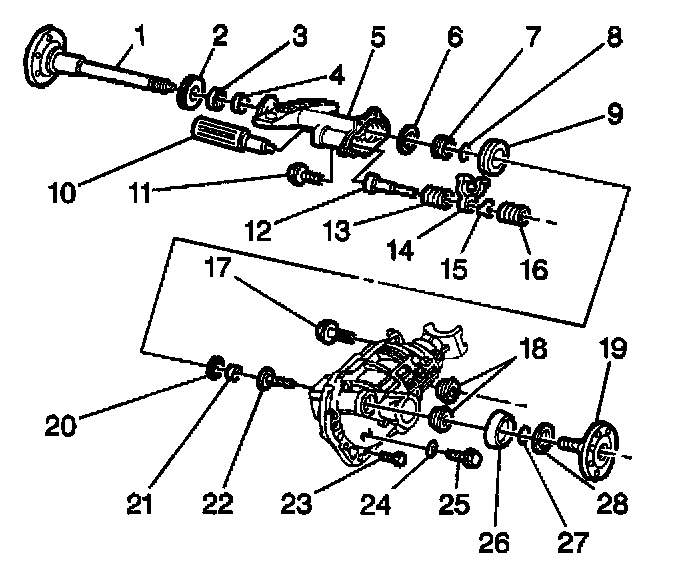 1
2
3
4
5
6
7
8
9
10
11
12
13
14
15
16
17
18
19
20
21
22
23
24
25
26
27
28