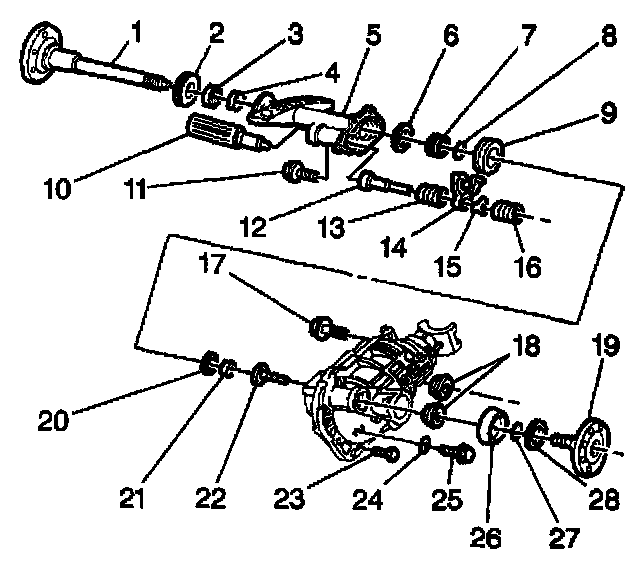 1
2
3
4
5
6
7
8
9
10
11
12
13
14
15
16
17
18
19
20
21
22
23
24
25
26
27
28