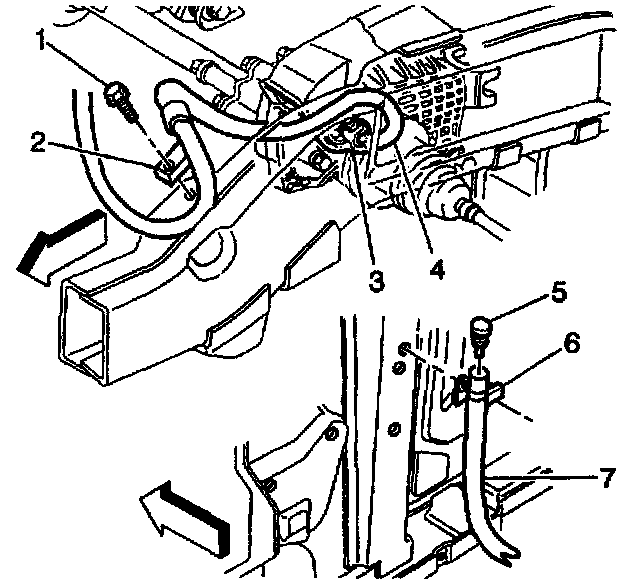 1
2
3
4
5
6
7