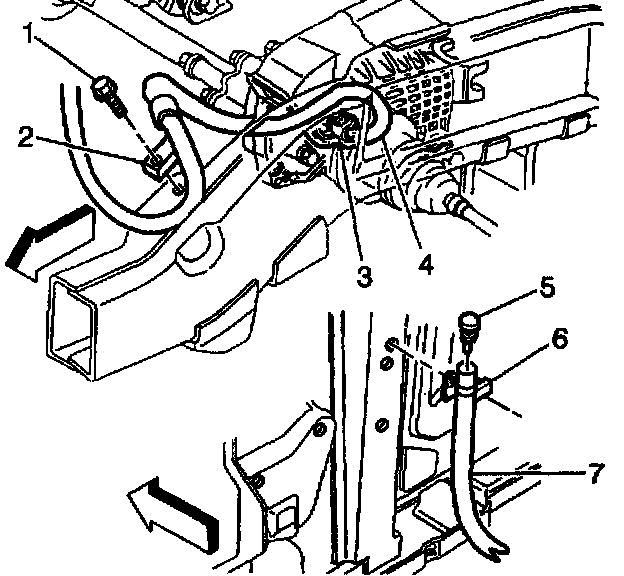 1
2
3
4
5
6
7