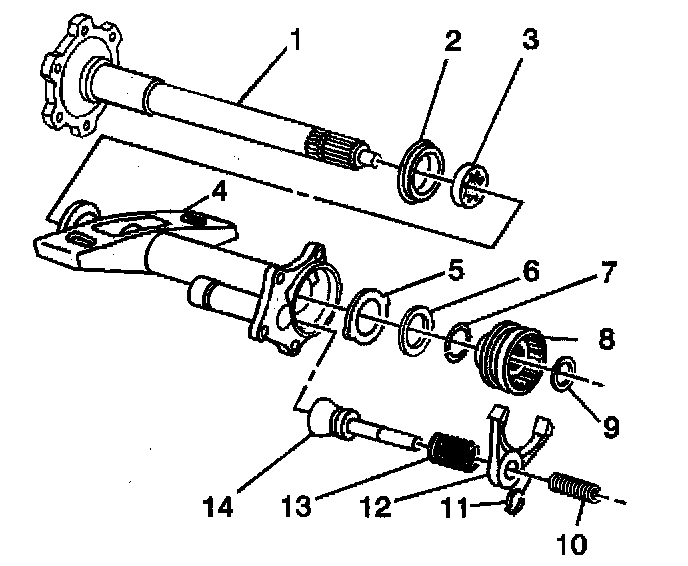 1
2
3
4
5
6
7
8
9
14
13
12
11
10