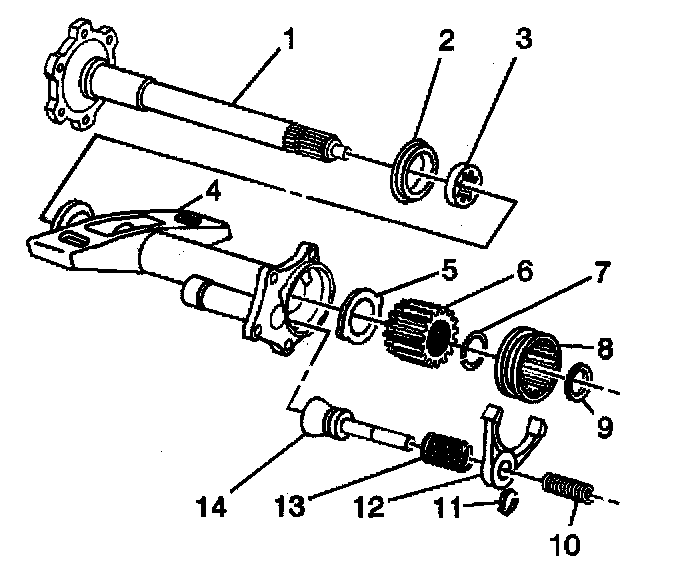 1
2
3
4
5
6
7
8
9
14
13
12
11
10