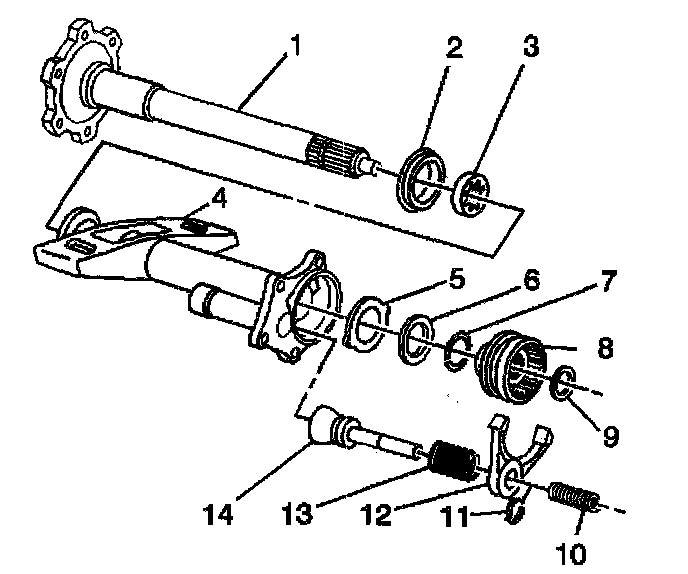 1
2
3
4
5
6
7
8
9
14
13
12
11
10