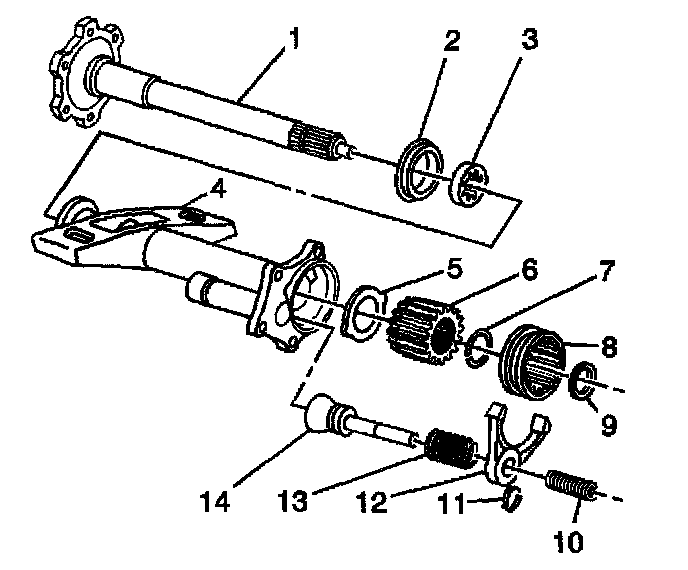 1
2
3
4
5
6
7
8
9
14
13
12
11
10