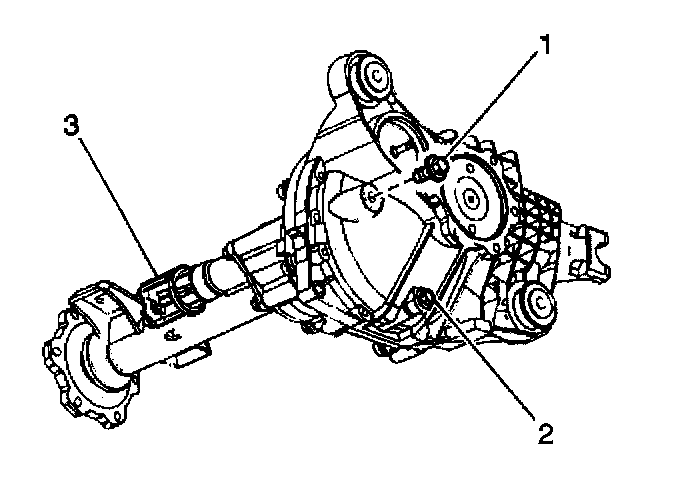 1
3
2