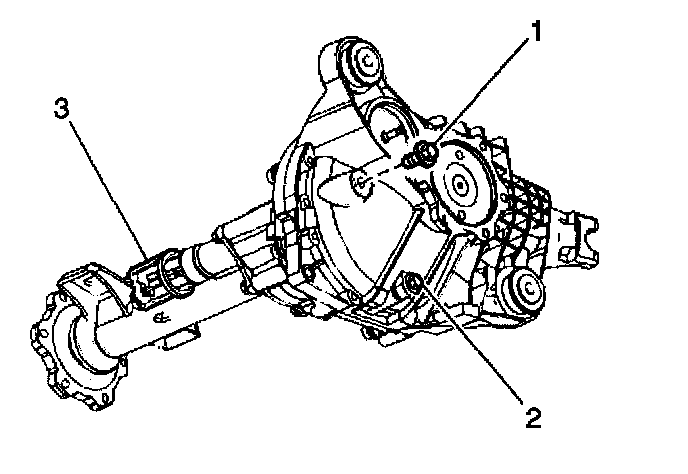 1
3
2