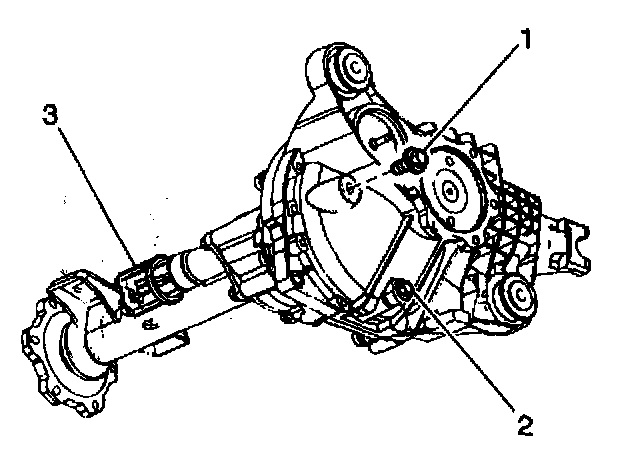 1
3
2