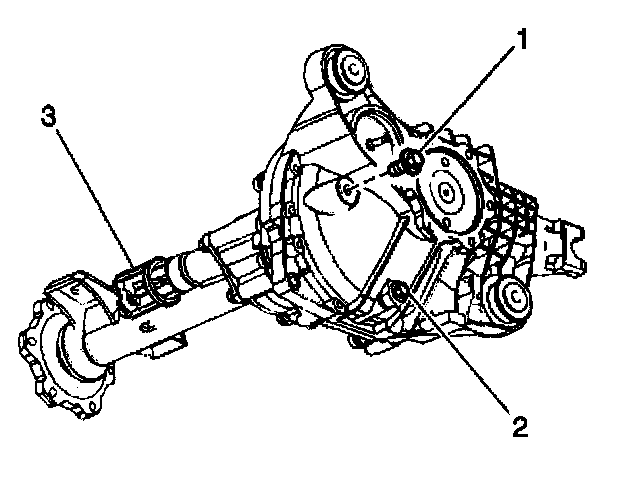 1
3
2