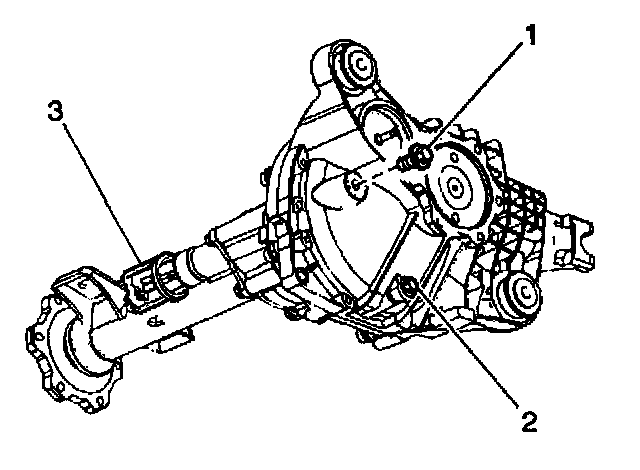 1
3
2