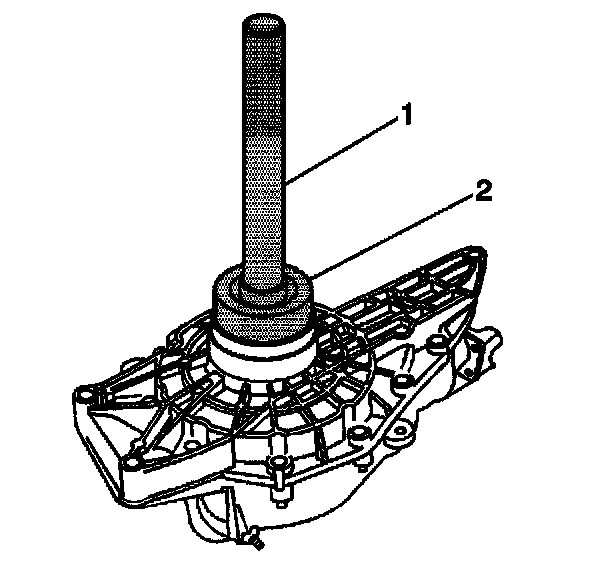 1
2