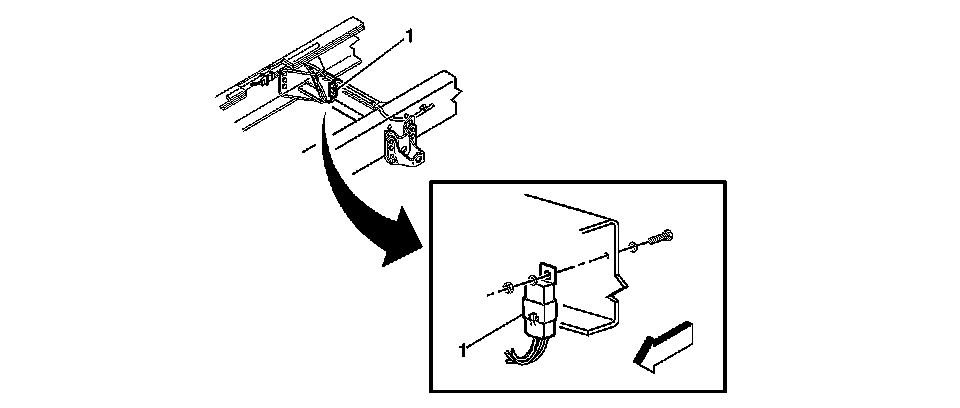 1

1