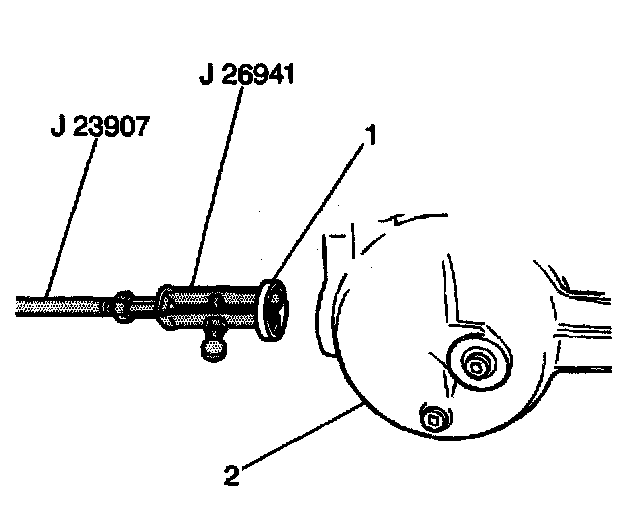 J 26941
J 23907
1
2