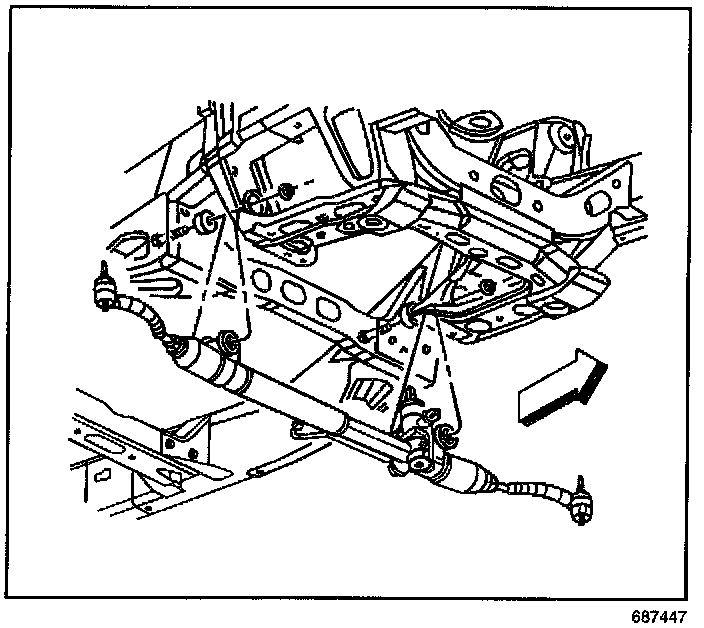 687447